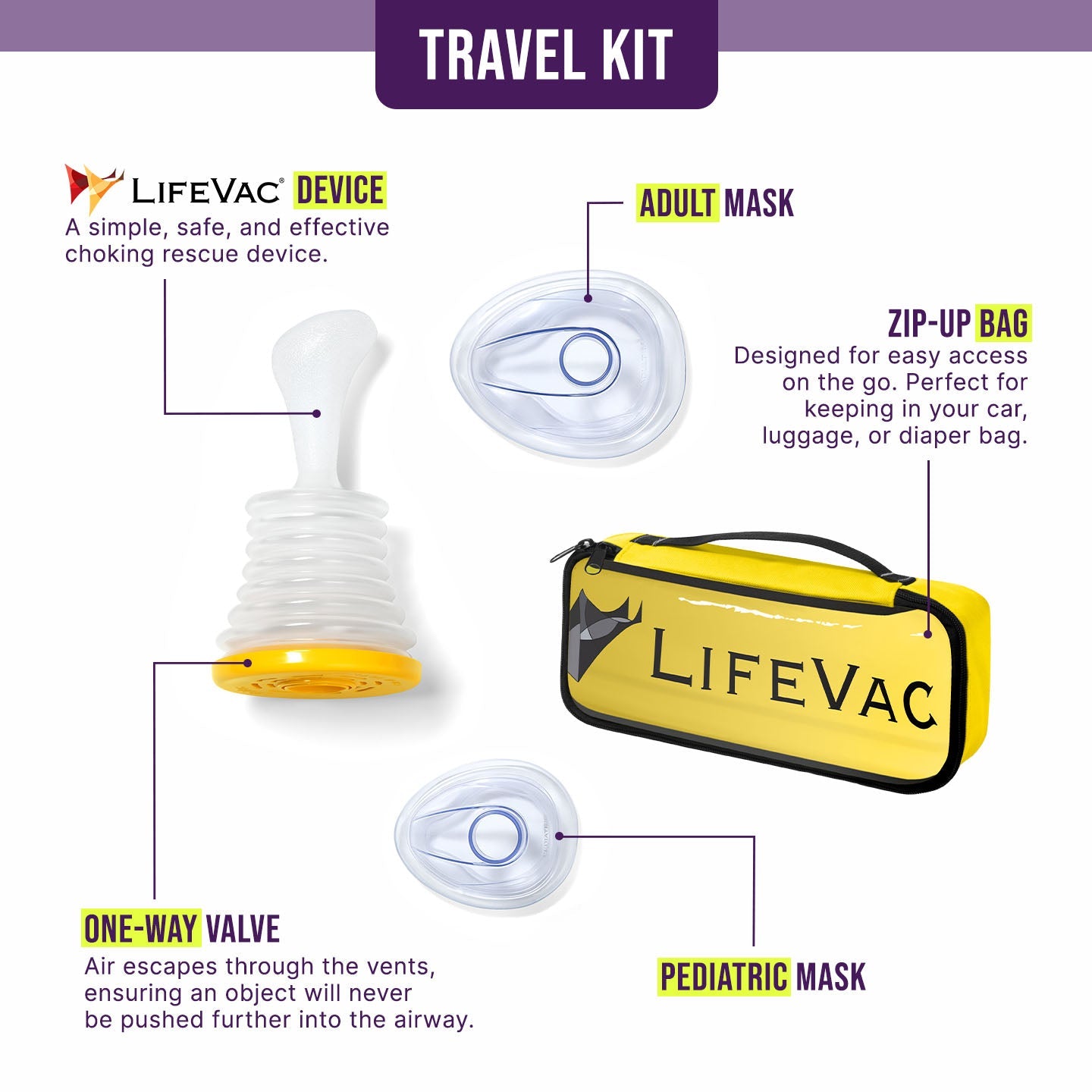 TRAVEL KIT

LIFEVAC® DEVICE
A simple, safe, and effective choking rescue device.

ADULT MASK

ZIP-UP BAG
Designed for easy access on the go. Perfect for keeping in your car, luggage, or diaper bag.

LIFEVAC

ONE-WAY VALVE
Air escapes through the vents, ensuring an object will never be pushed further into the airway.

PEDIATRIC MASK