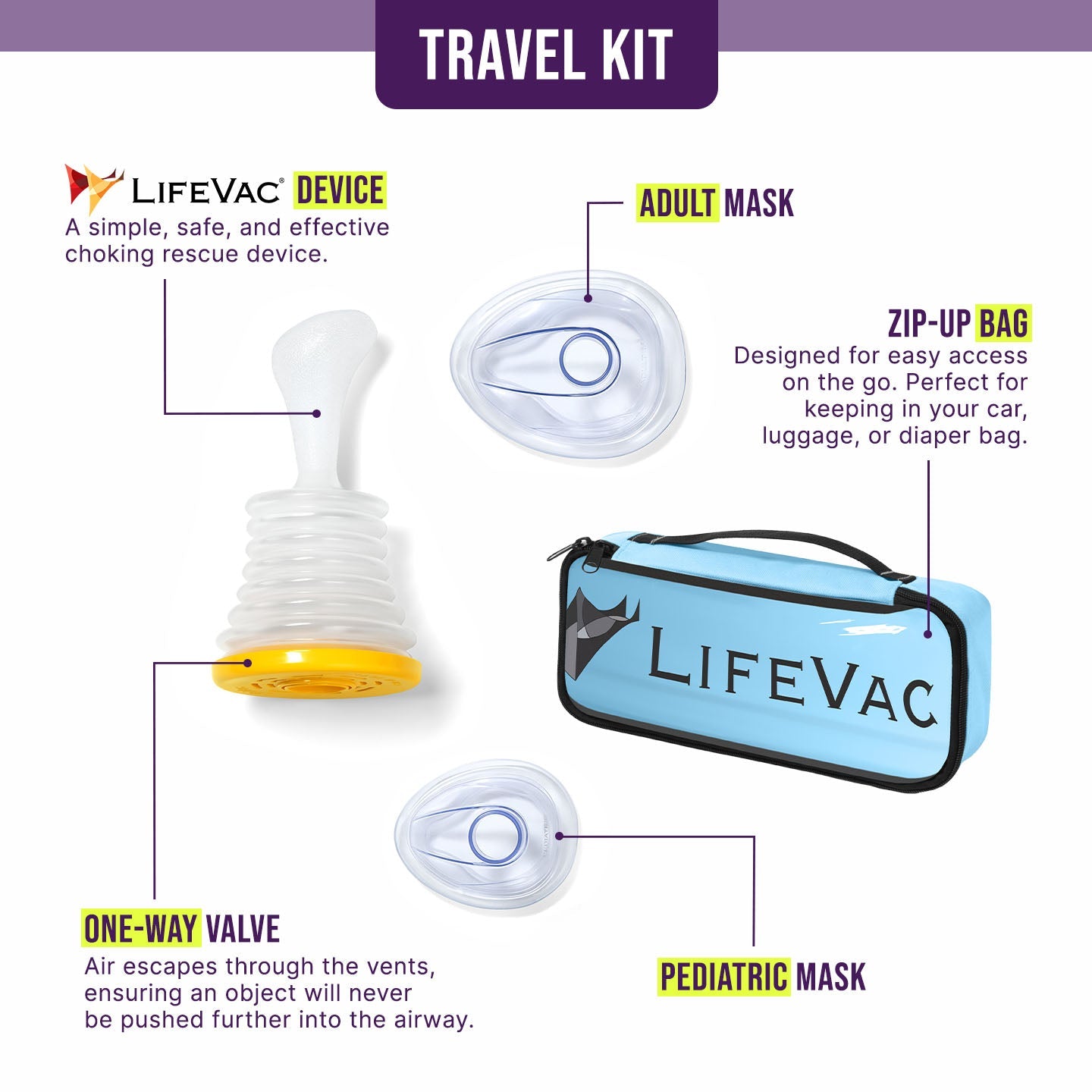 TRAVEL KIT

LIFEVAC® DEVICE
A simple, safe, and effective choking rescue device.

ADULT MASK

ZIP-UP BAG
Designed for easy access on the go. Perfect for keeping in your car, luggage, or diaper bag.

LIFEVAC

ONE-WAY VALVE
Air escapes through the vents, ensuring an object will never be pushed further into the airway.

PEDIATRIC MASK